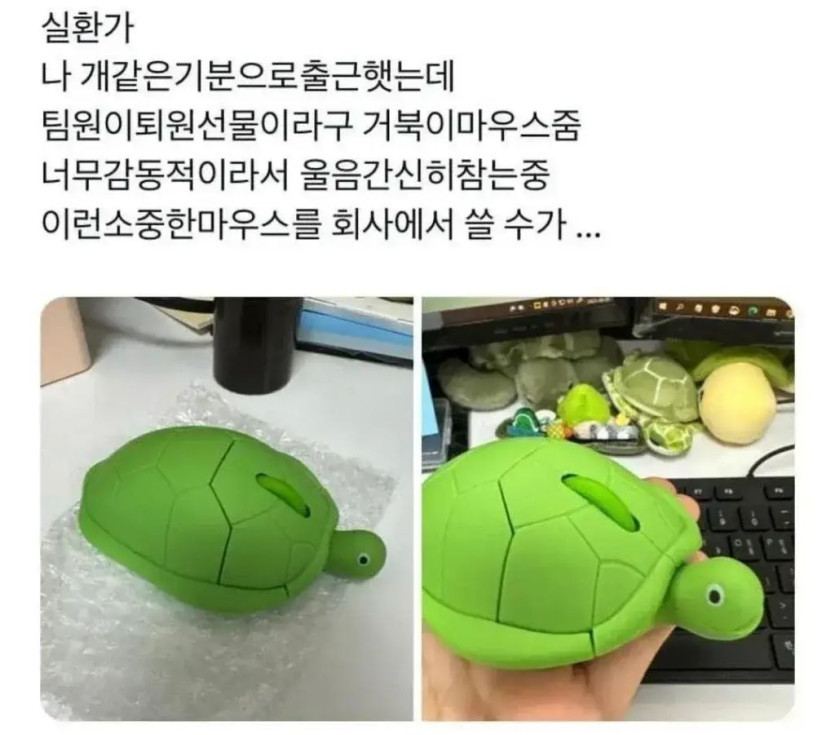 실환가
나 개같은기분으로출근햇는데
팀원이퇴원선물이라구 거북이마우스줌
너무감동적이라서 울음간신히참는중
이런소중한마우스를 회사에서 쓸 수가 ...