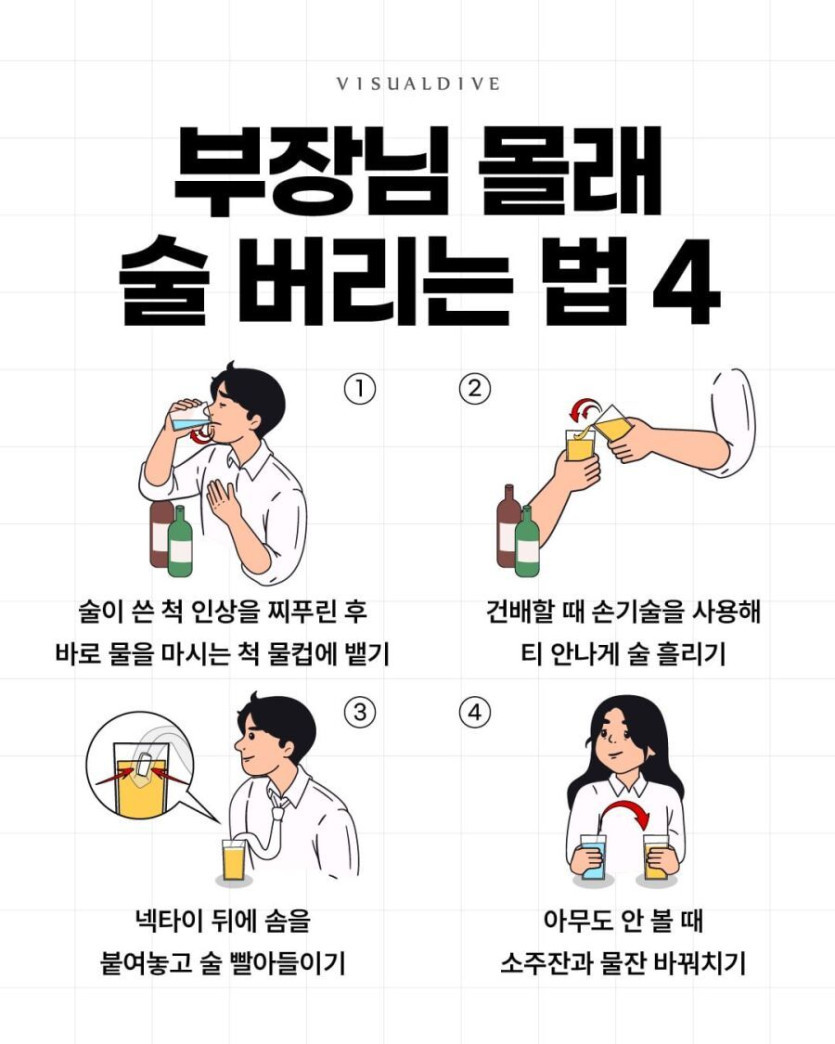 VISUALDIVE

부장님 몰래
술 버리는 법 4

①

술이 쓴 척 인상을 찌푸린 후
바로 물을 마시는 척 물컵에 뱉기

②

건배할 때 손기술을 사용해
티 안나게 술 흘리기

③

넥타이 뒤에 솜을
붙여놓고 술 빨아들이기

④

아무도 안 볼 때
소주잔과 물잔 바꿔치기