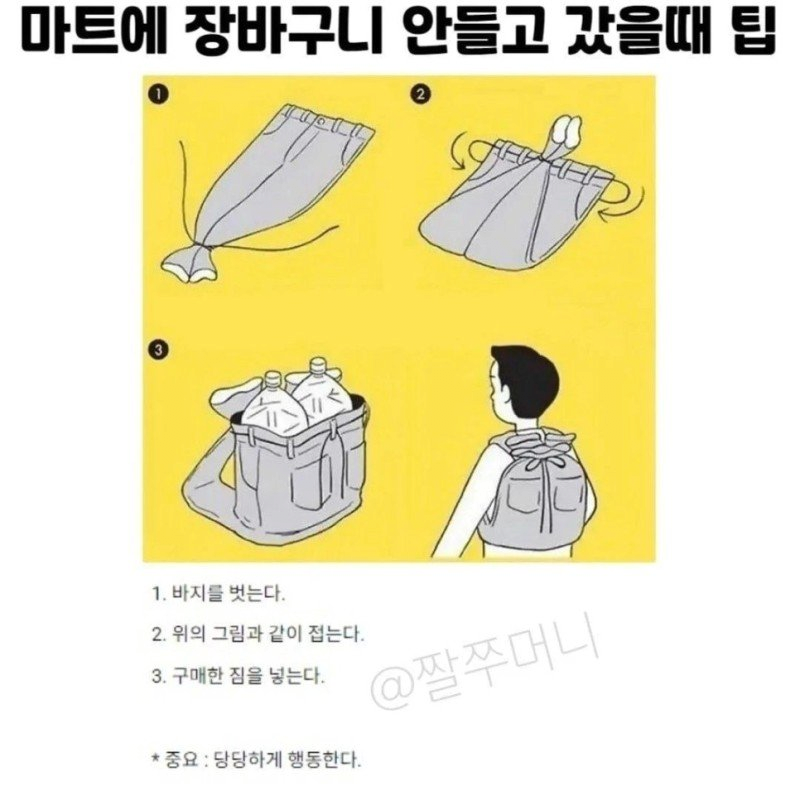 마트에 장바구니 안들고 갔을때 팁

1

2

3

1. 바지를 벗는다.

2. 위의 그림과 같이 접는다.

3. 구매한 짐을 넣는다.

@짤쭈머니

* 중요 : 당당하게 행동한다.