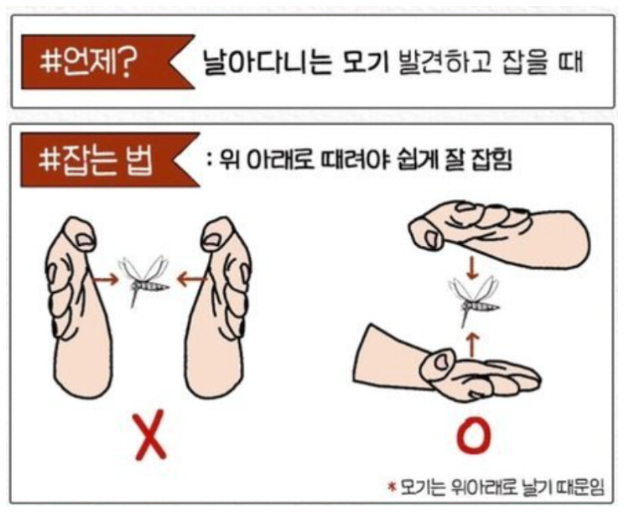 #언제? 날아다니는 모기 발견하고 잡을 때

#잡는 법 : 위 아래로 때려야 쉽게 잘 잡힘

X

O

* 모기는 위아래로 날기 때문임