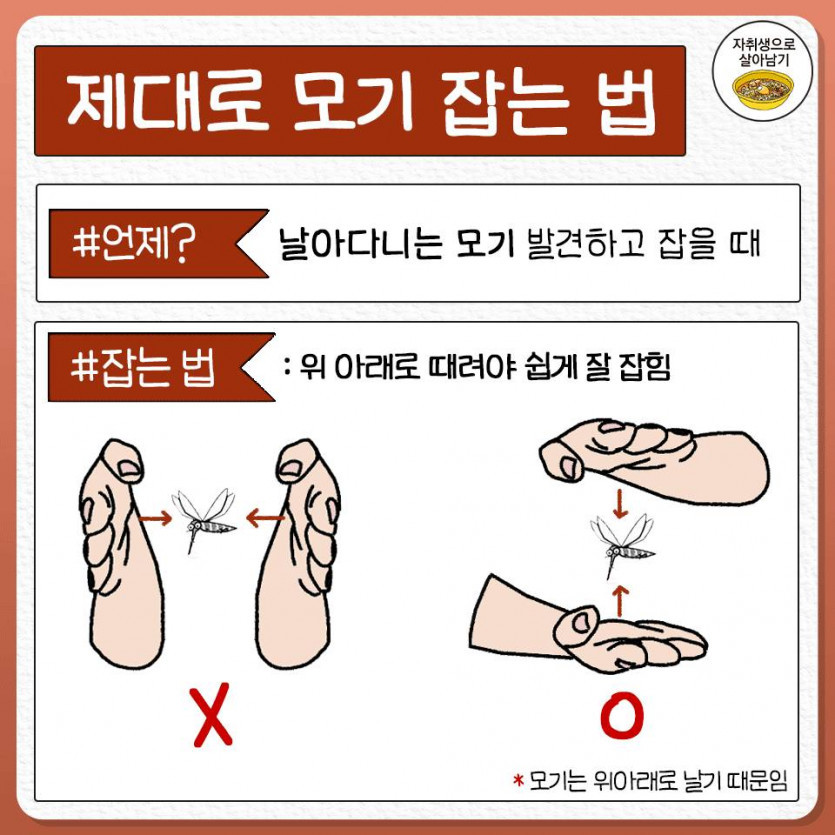 제대로 모기 잡는 법

자취생으로 살아남기

#언제?
날아다니는 모기 발견하고 잡을 때

#잡는 법
: 위 아래로 때려야 쉽게 잘 잡힘

X

O

* 모기는 위아래로 날기 때문임